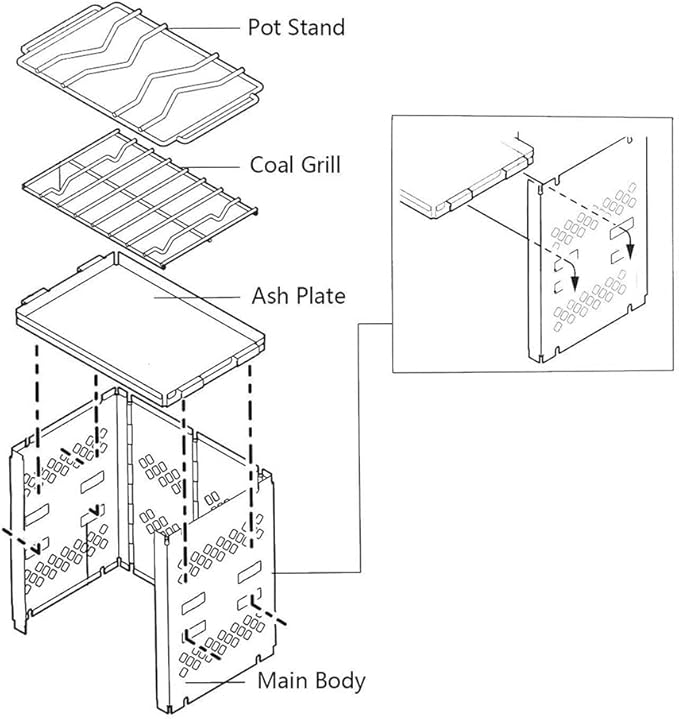 Pot Stand

Coal Grill

Ash Plate

Main Body