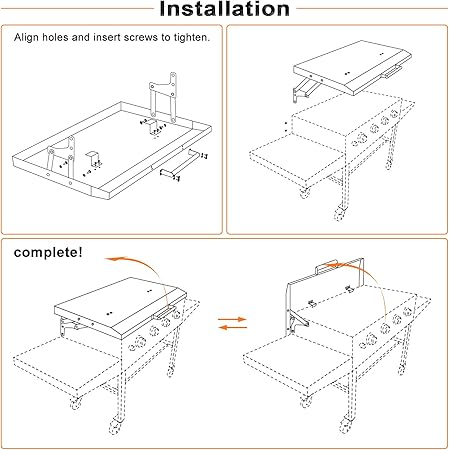 Installation

Align holes and insert screws to tighten.

complete!