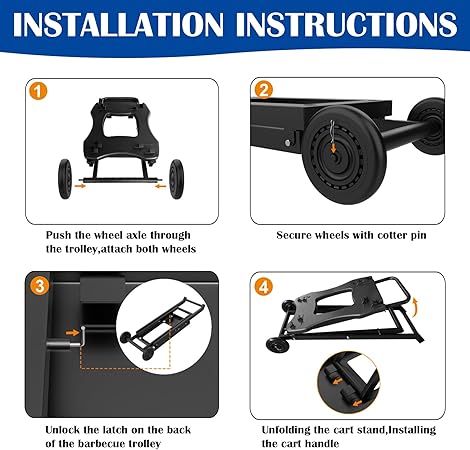 INSTALLATION INSTRUCTIONS

1

Push the wheel axle through the trolley,attach both wheels

2

Secure wheels with cotter pin

3

Unlock the latch on the back of the barbecue trolley

4

Unfolding the cart stand,Installing the cart handle